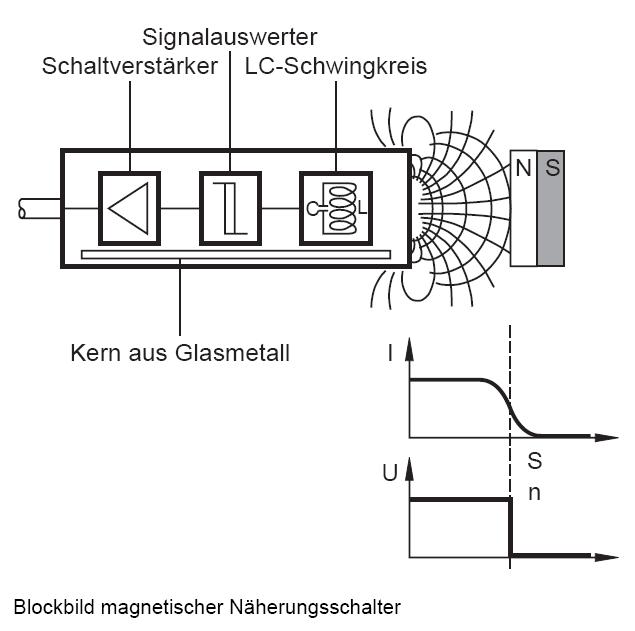 Signalauswerter
Schaltverstärker
LC-Schwingkreis

C
L

N
S

Kern aus Glasmetall

I

S
U
n

Blockbild magnetischer Näherungsschalter