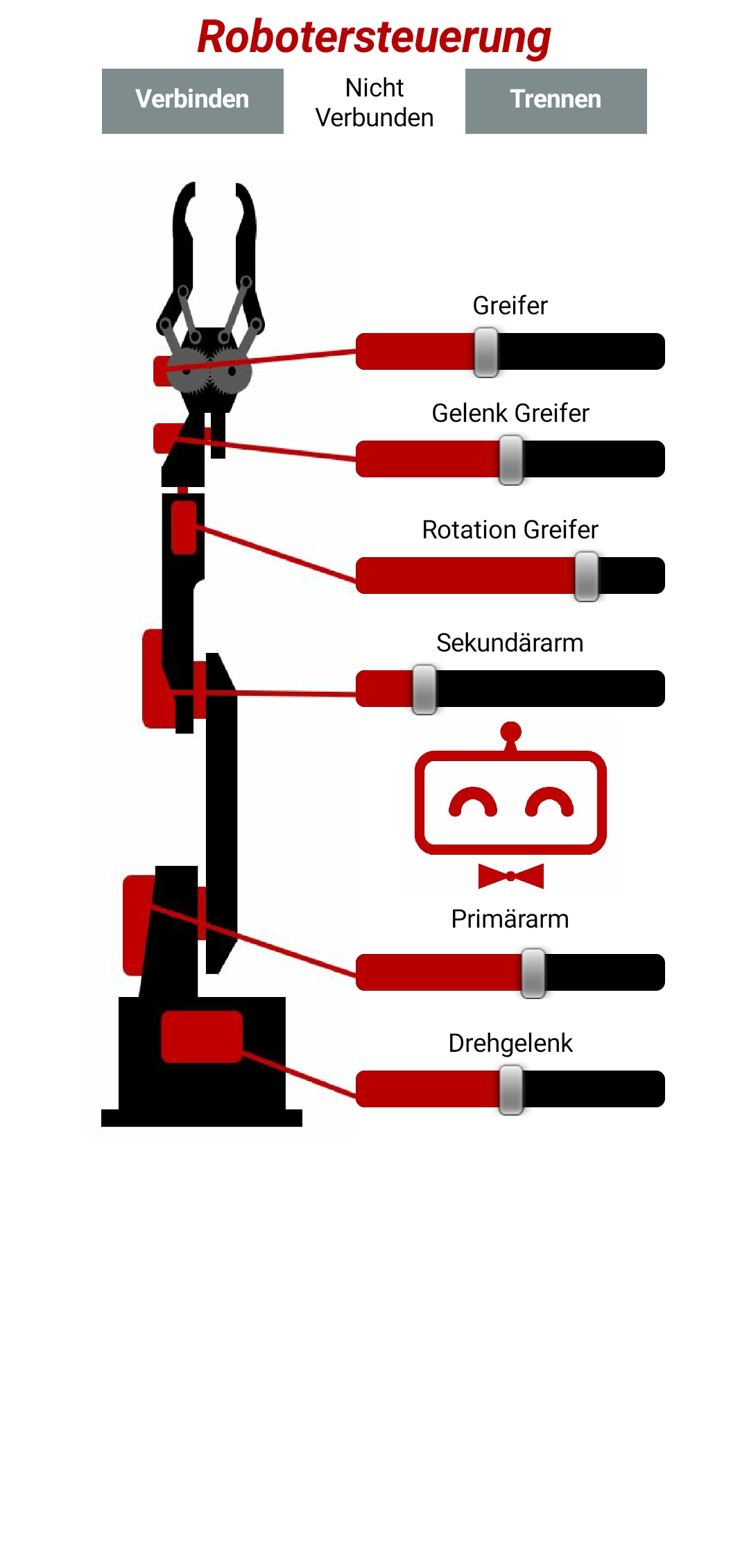 Robotersteuerung

Verbinden

Nicht Verbunden

Trennen

Greifer

Gelenk Greifer

Rotation Greifer

Sekundärarm

Primärarm

Drehgelenk